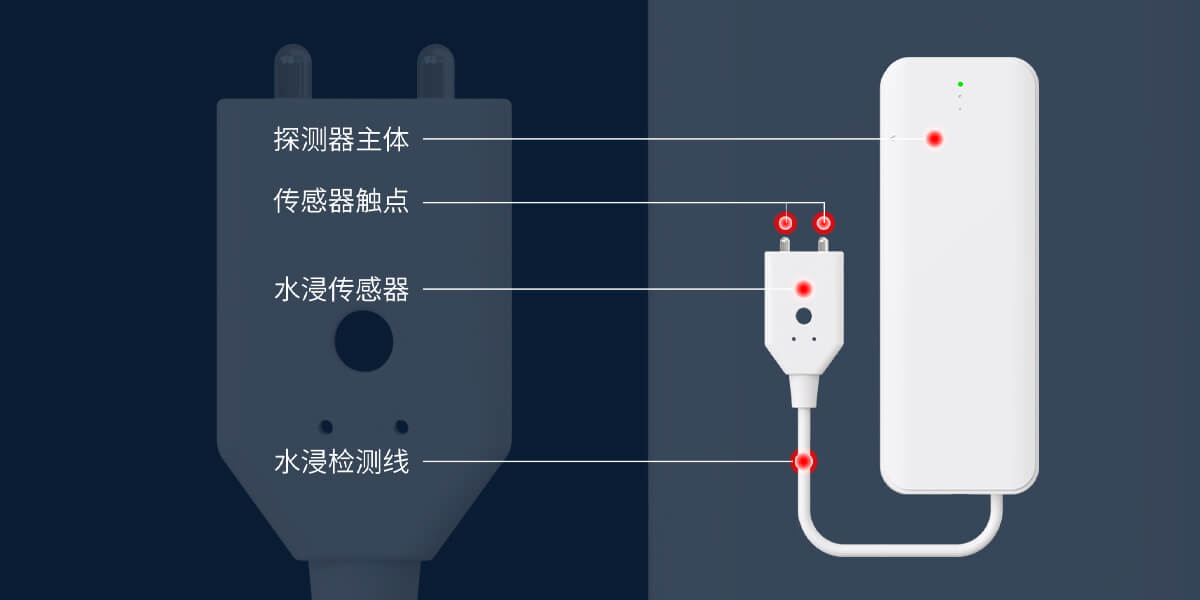 探测器主体

传感器触点

水浸传感器

水浸检测线