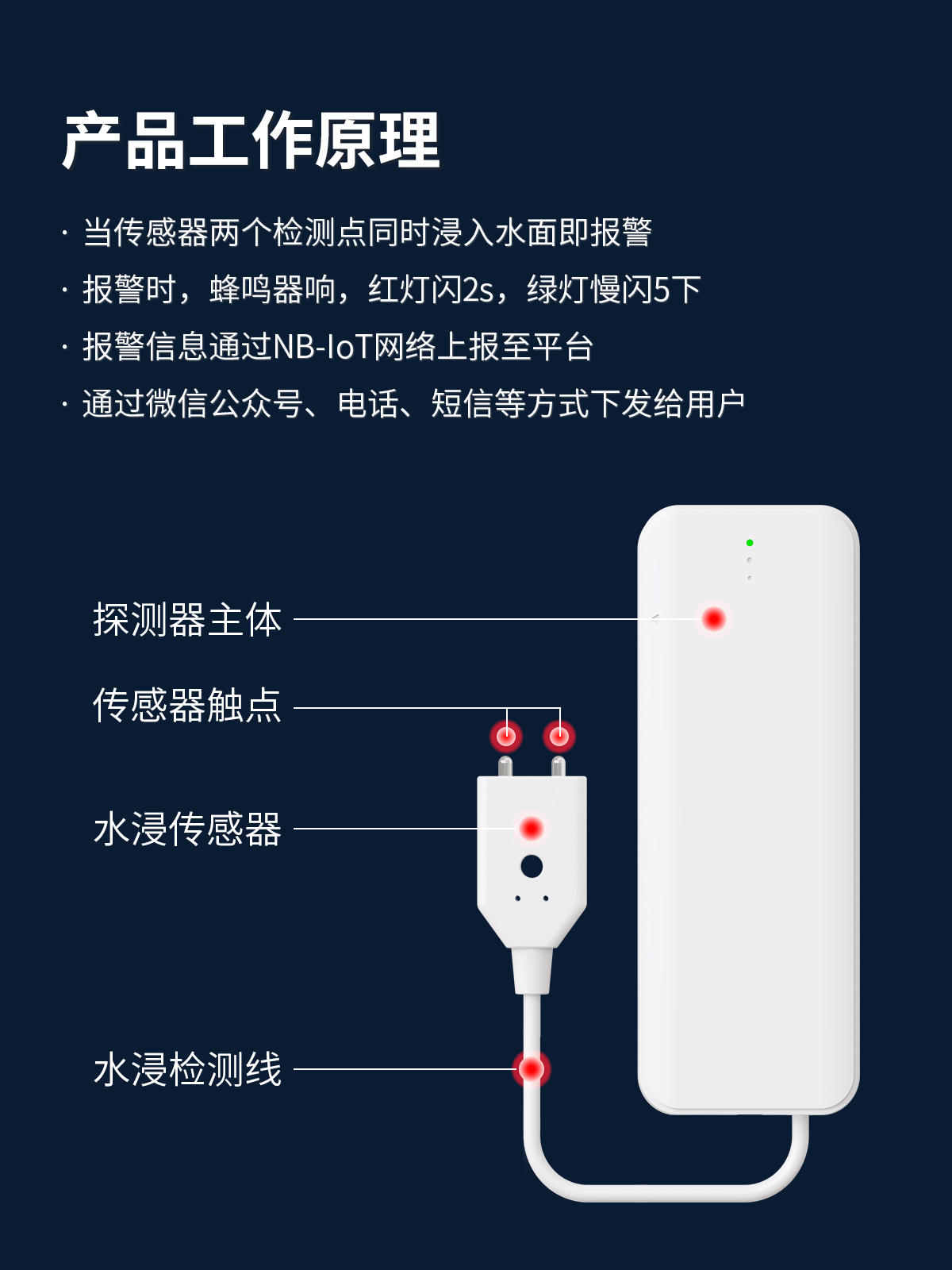 产品工作原理

· 当传感器两个检测点同时浸入水面即报警
· 报警时，蜂鸣器响，红灯闪2s，绿灯慢闪5下
· 报警信息通过NB-IoT网络上报至平台
· 通过微信公众号、电话、短信等方式下发给用户

探测器主体
传感器触点
水浸传感器
水浸检测线