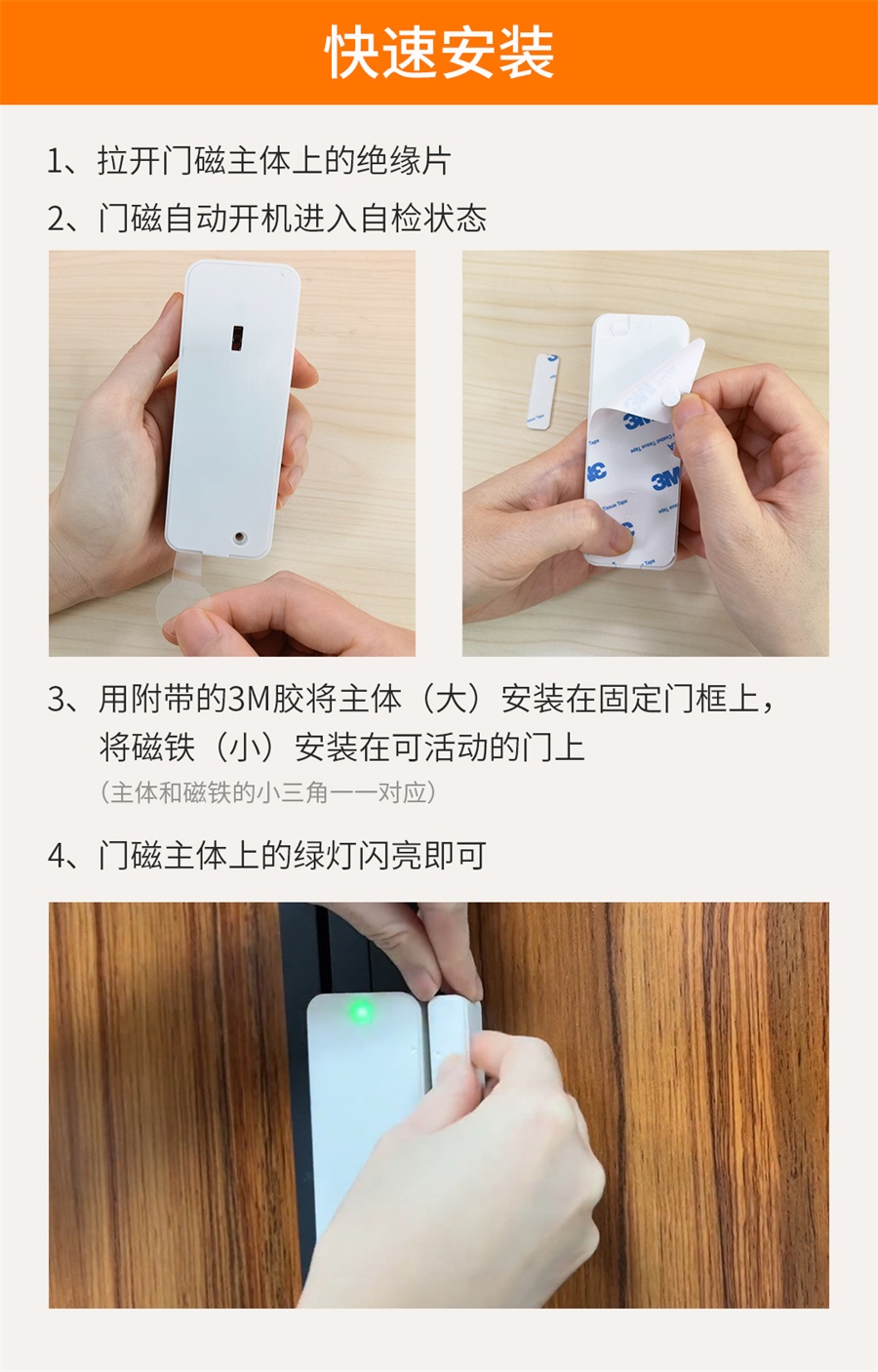 快速安装

1、拉开门磁主体上的绝缘片

2、门磁自动开机进入自检状态

3M

3M

3、用附带的3M胶将主体（大）安装在固定门框上，将磁铁（小）安装在可活动的门上

（主体和磁铁的小三角一一对应）

4、门磁主体上的绿灯闪亮即可