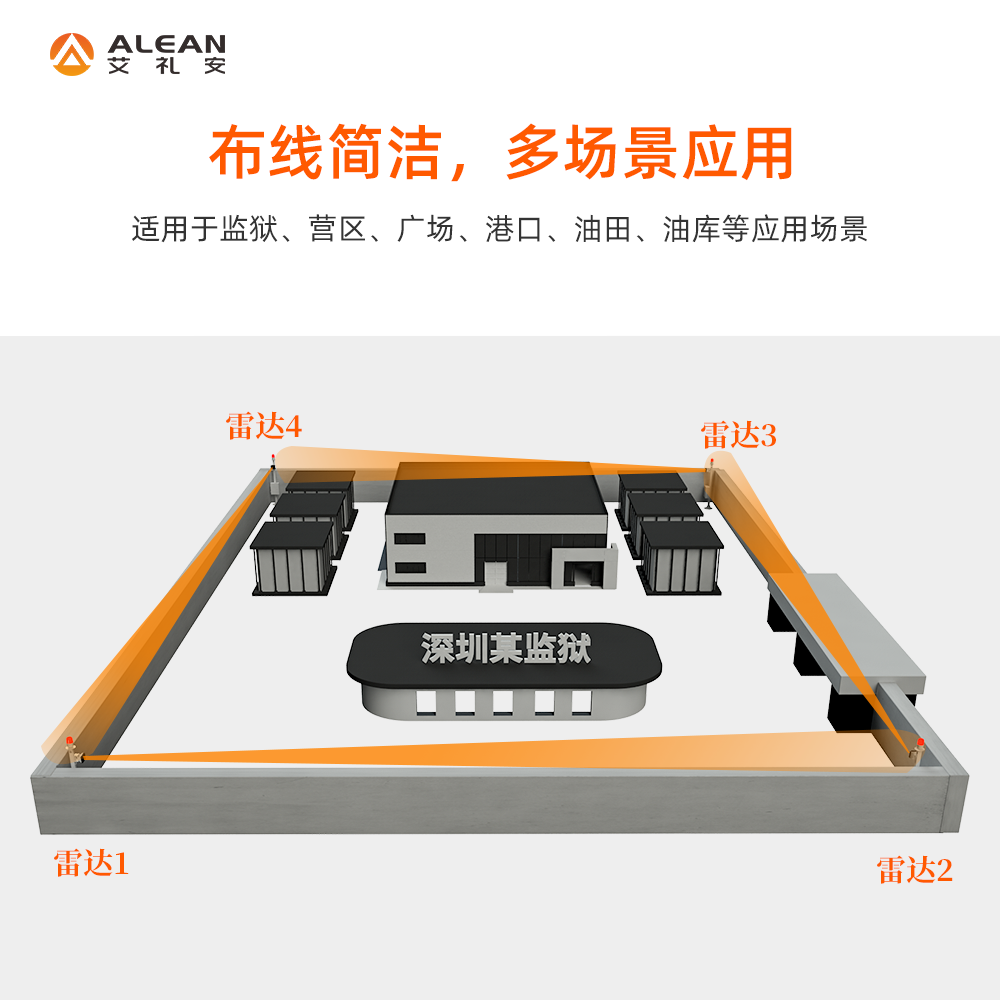 ALEAN
艾礼安

布线简洁，多场景应用

适用于监狱、营区、广场、港口、油田、油库等应用场景

雷达4

雷达3

深圳某监狱

雷达1

雷达2