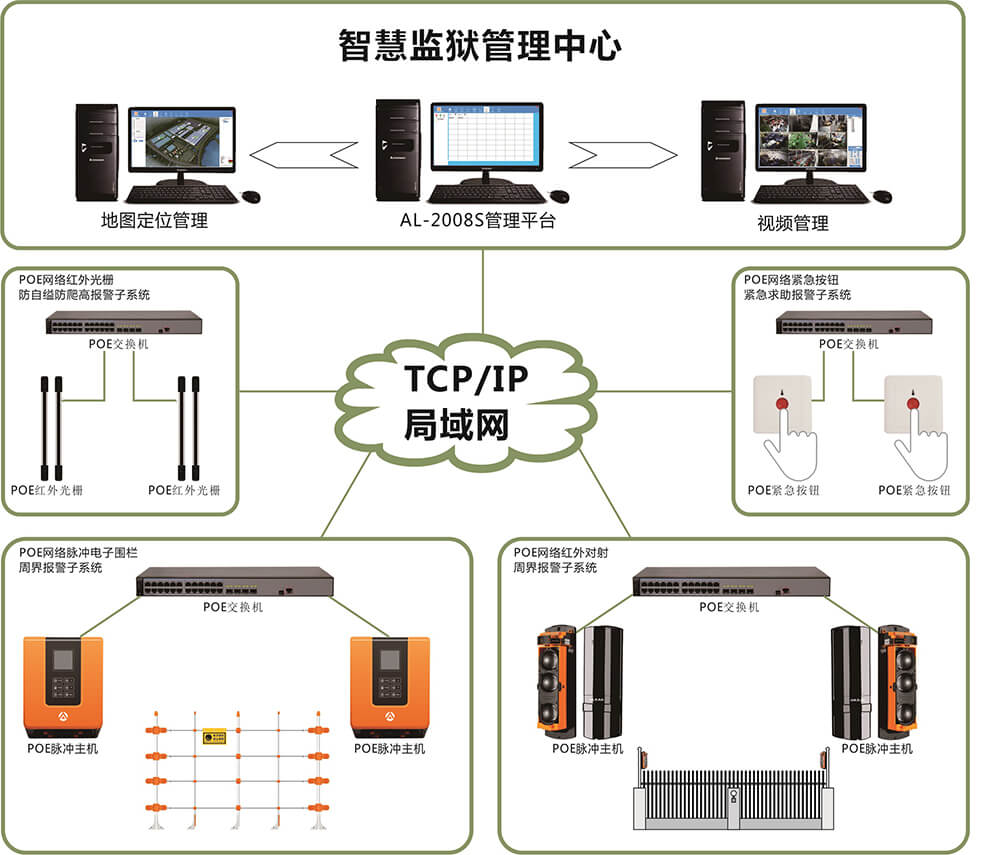 智慧监狱管理中心

地图定位管理

AL-2008S管理平台

视频管理

POE网络红外光栅
防自缢防爬高报警子系统

POE交换机

POE红外光栅

POE红外光栅

TCP/IP
局域网

POE网络紧急按钮
紧急求助报警子系统

POE交换机

POE紧急按钮

POE紧急按钮

POE网络脉冲电子围栏
周界报警子系统

POE交换机

POE脉冲主机

POE脉冲主机

POE网络红外对射
周界报警子系统

POE交换机

POE脉冲主机

POE脉冲主机