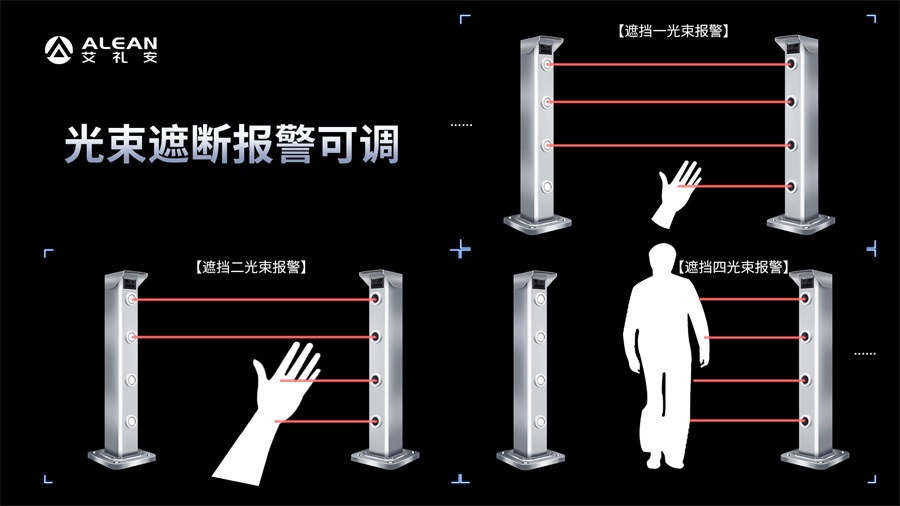 ALEAN
艾礼安

光束遮断报警可调

【遮挡一光束报警】

【遮挡二光束报警】

【遮挡四光束报警】